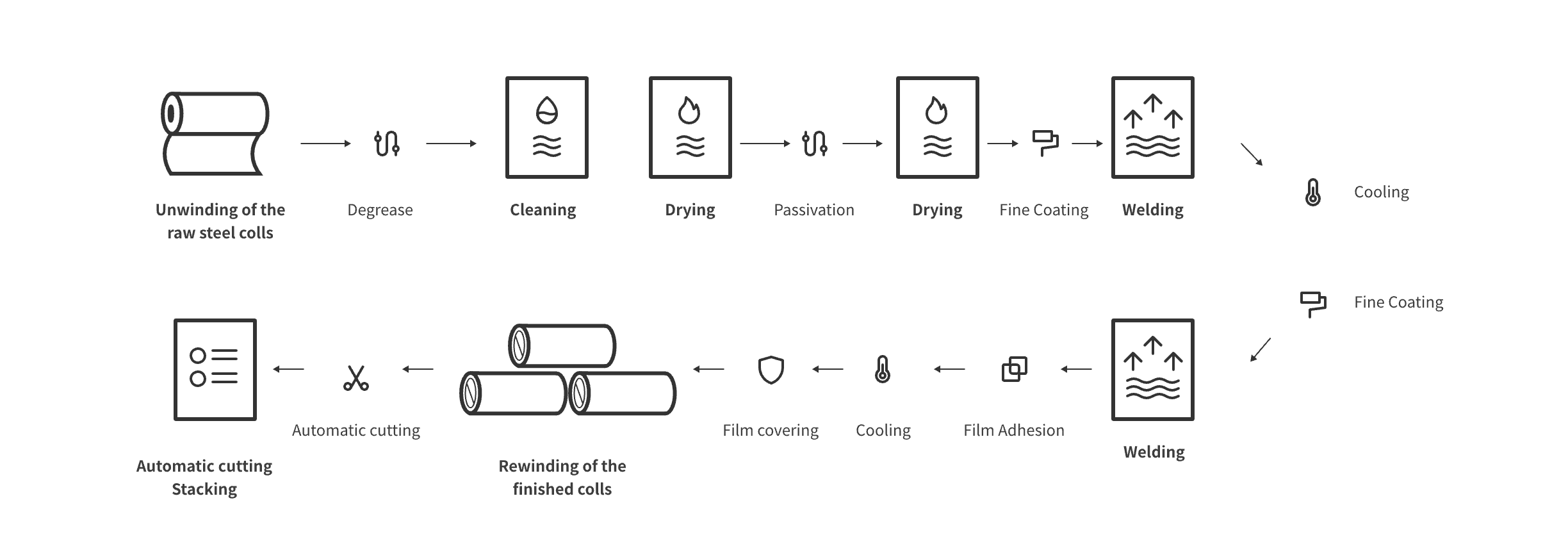 Unwinding of the raw steel colls

Degrease

Cleaning

Drying

Passivation

Drying

Fine Coating

Welding

Cooling

Fine Coating

Welding

Film Adhesion

Cooling

Film covering

Rewinding of the finished colls

Automatic cutting

Automatic cutting Stacking